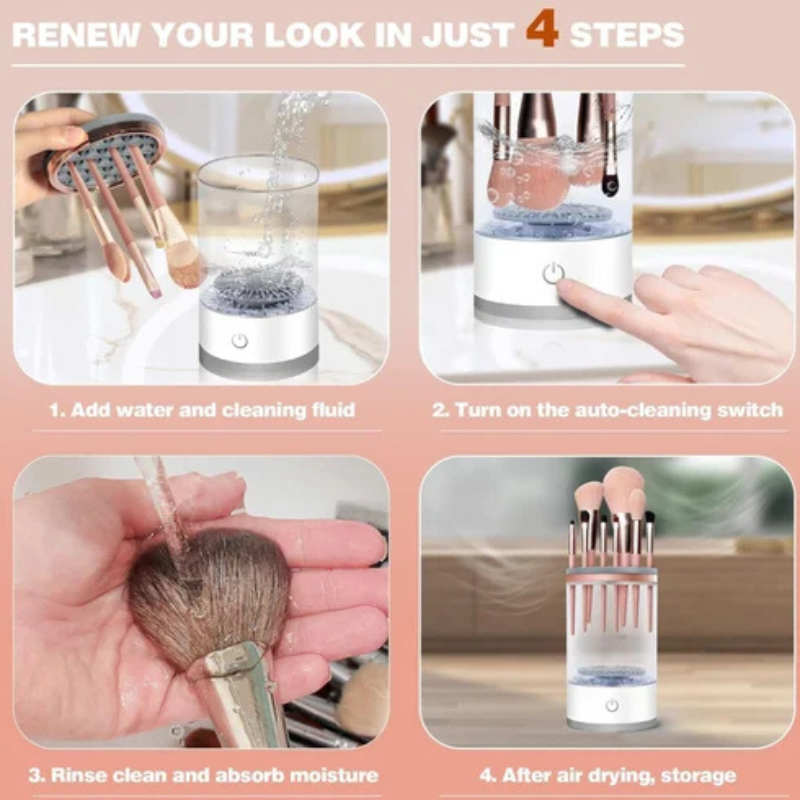 RENEW YOUR LOOK IN JUST 4 STEPS

1. Add water and cleaning fluid

2. Turn on the auto-cleaning switch

3. Rinse clean and absorb moisture

4. After air drying, storage